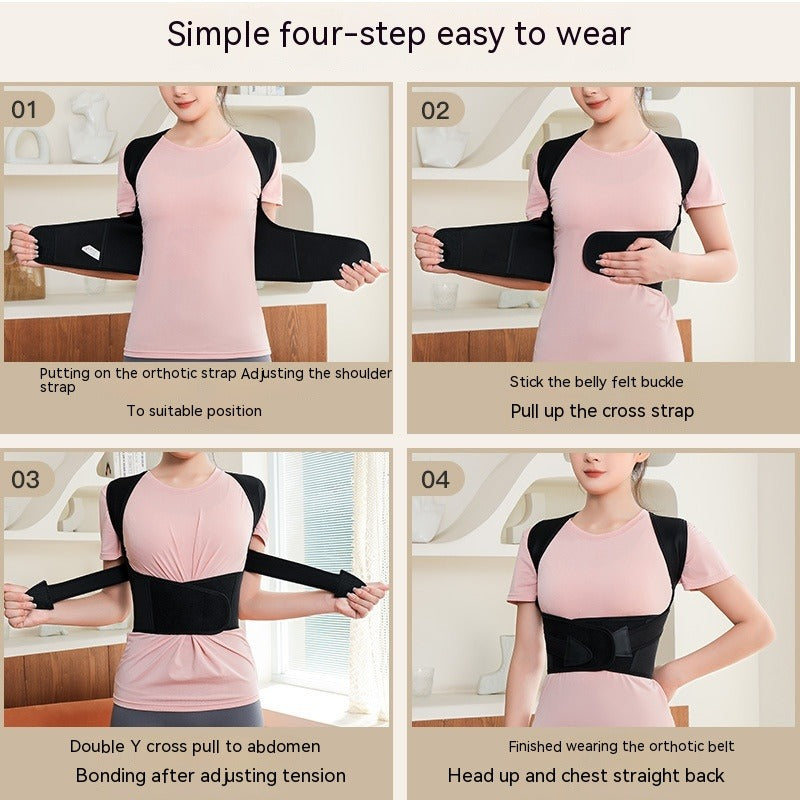 Simple four-step easy to wear

01

Putting on the orthotic strap Adjusting the shoulder strap

To suitable position

02

Stick the belly felt buckle

Pull up the cross strap

03

Double Y cross pull to abdomen

Bonding after adjusting tension

04

Finished wearing the orthotic belt

Head up and chest straight back